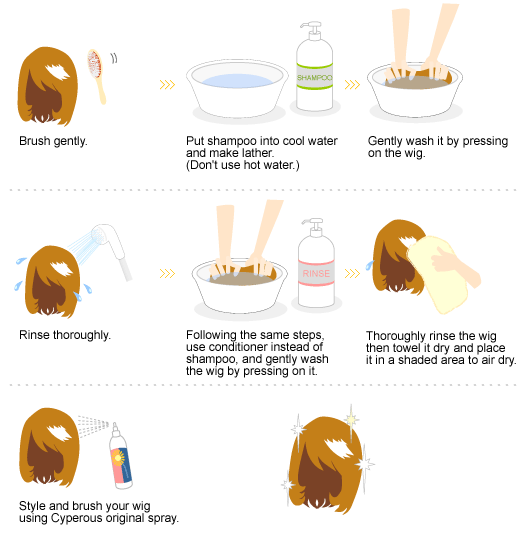 Brush gently.

SHAMPOO

Put shampoo into cool water and make lather. (Don't use hot water.)

Gently wash it by pressing on the wig.

Rinse thoroughly.

RINSE

Following the same steps, use conditioner instead of shampoo, and gently wash the wig by pressing on it.

Thoroughly rinse the wig then towel it dry and place it in a shaded area to air dry.

Style and brush your wig using Cyperous original spray.